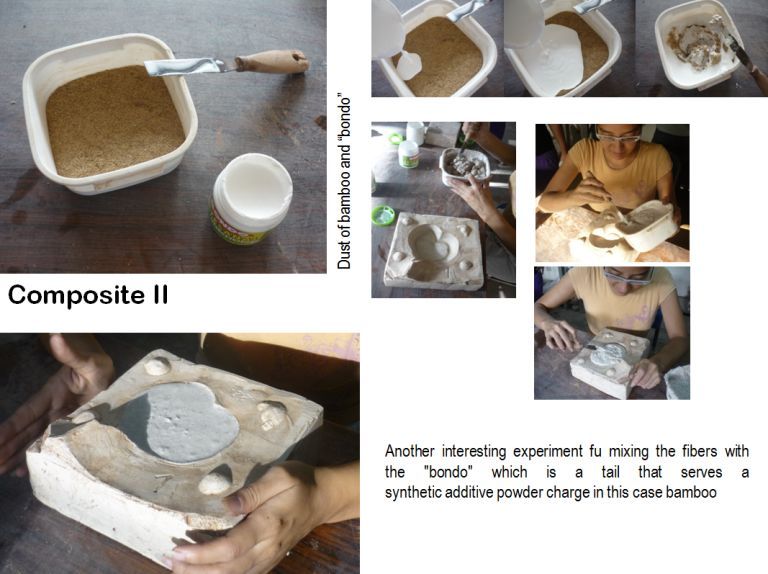 Dust of bamboo and "bondo"

Composite II

Another interesting experiment fu mixing the fibers with the "bondo" which is a tail that serves a synthetic additive powder charge in this case bamboo